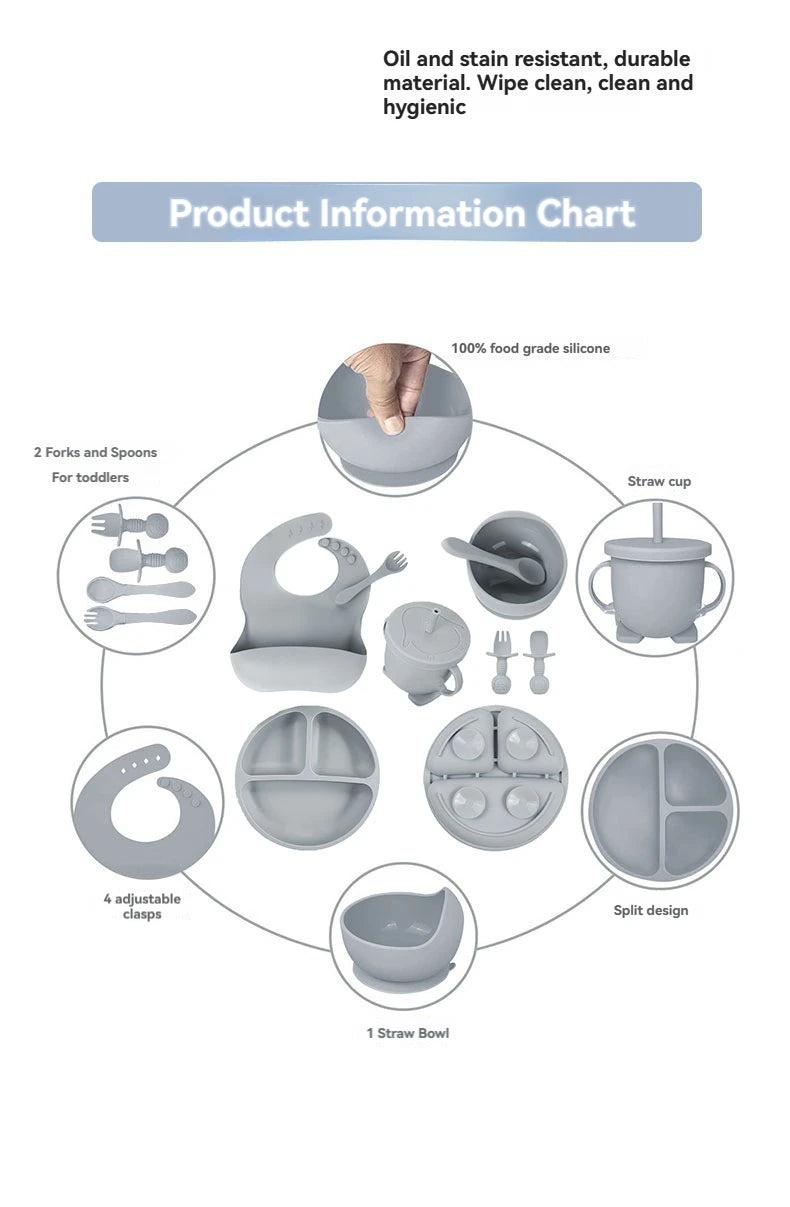 Oil and stain resistant, durable material. Wipe clean, clean and hygienic

Product Information Chart

100% food grade silicone

2 Forks and Spoons
For toddlers

Straw cup

4 adjustable clasps

Split design

1 Straw Bowl